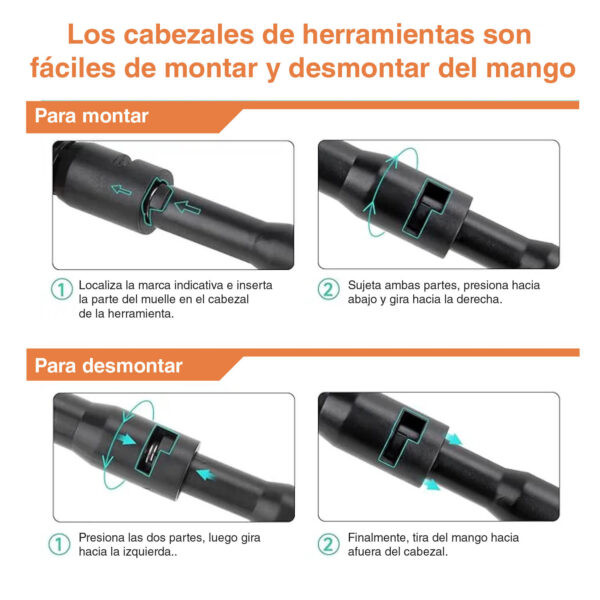 Los cabezales de herramientas son fáciles de montar y desmontar del mango

Para montar

1 Localiza la marca indicativa e inserta la parte del muelle en el cabezal de la herramienta.

2 Sujeta ambas partes, presiona hacia abajo y gira hacia la derecha.

Para desmontar

1 Presiona las dos partes, luego gira hacia la izquierda..

2 Finalmente, tira del mango hacia afuera del cabezal.