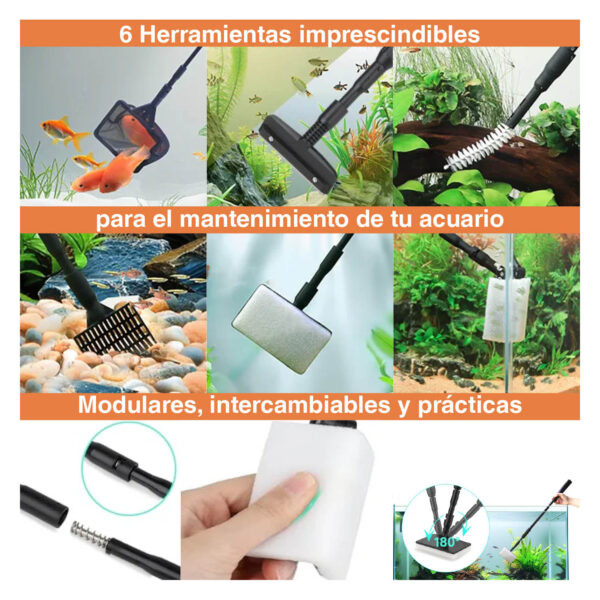 6 Herramientas imprescindibles

para el mantenimiento de tu acuario

Modulares, intercambiables y prácticas

180°