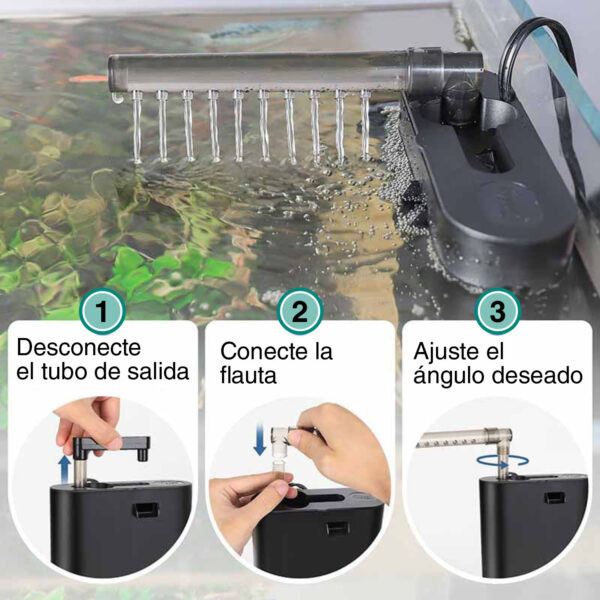 1
Desconecte el tubo de salida

2
Conecte la flauta

3
Ajuste el ángulo deseado