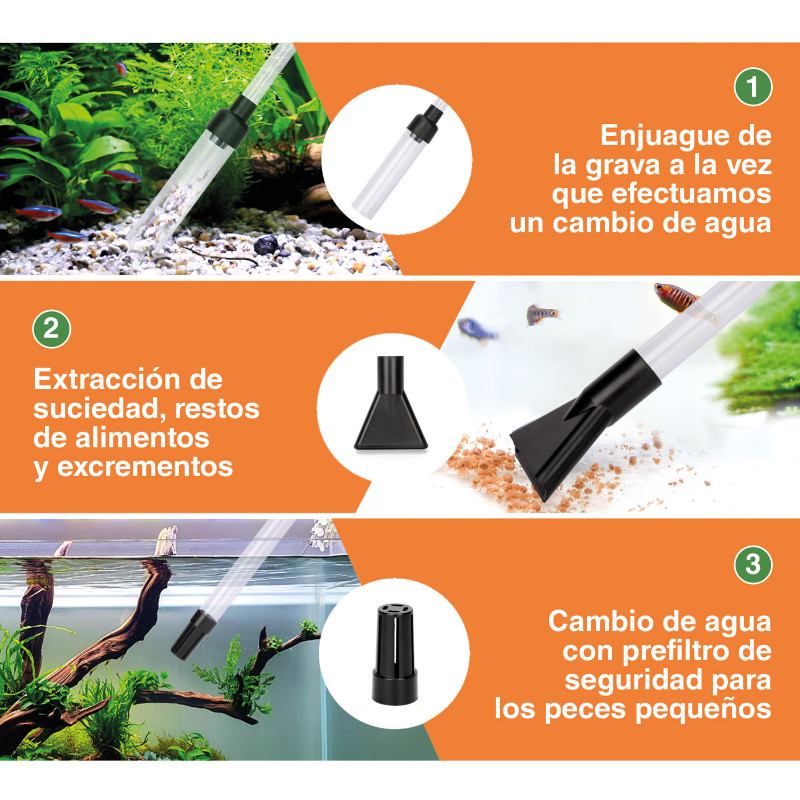 1

Enjuague de la grava a la vez que efectuamos un cambio de agua

2

Extracción de suciedad, restos de alimentos y excrementos

3

Cambio de agua con prefiltro de seguridad para los peces pequeños