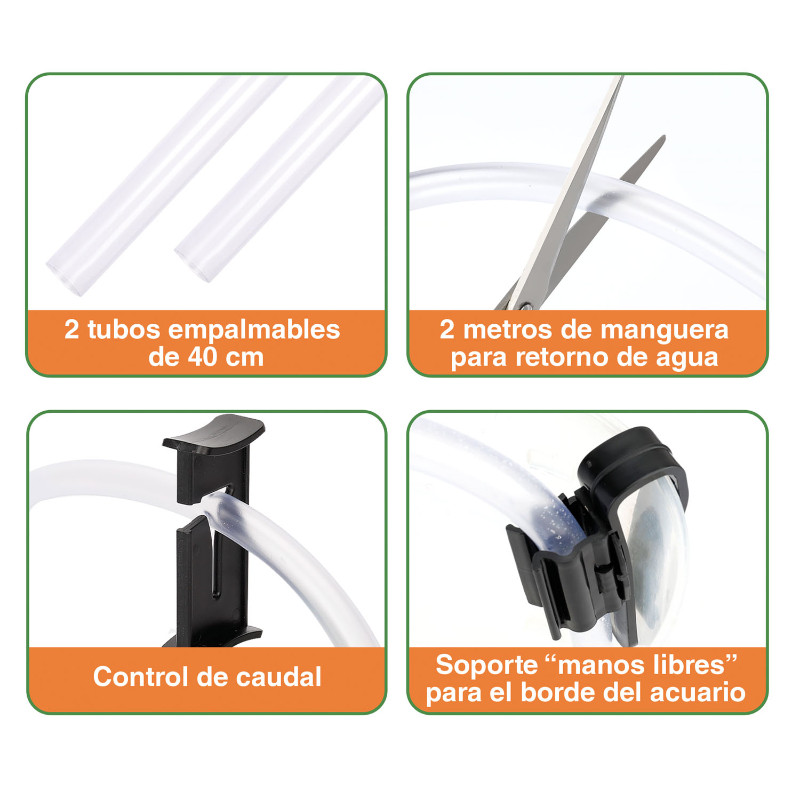 2 tubos empalmables de 40 cm

2 metros de manguera para retorno de agua

Control de caudal

Soporte “manos libres” para el borde del acuario