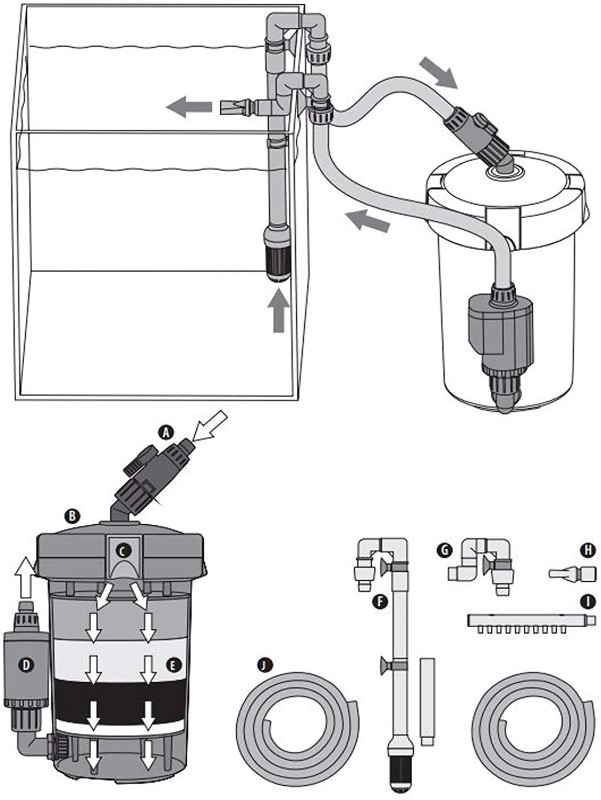 A
B
C
D
E
F
G
H
I
J