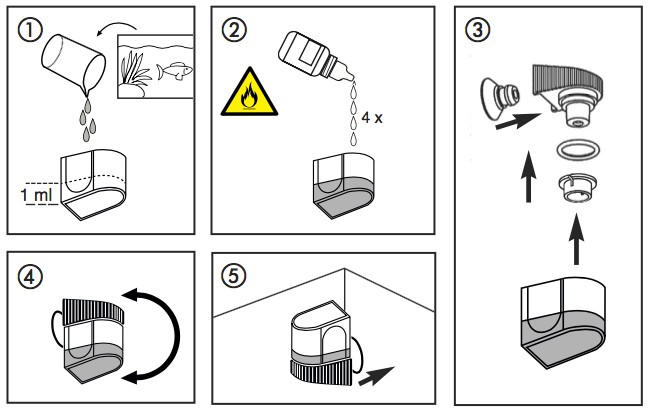 ①

1 ml

②

4 x

③

④

⑤